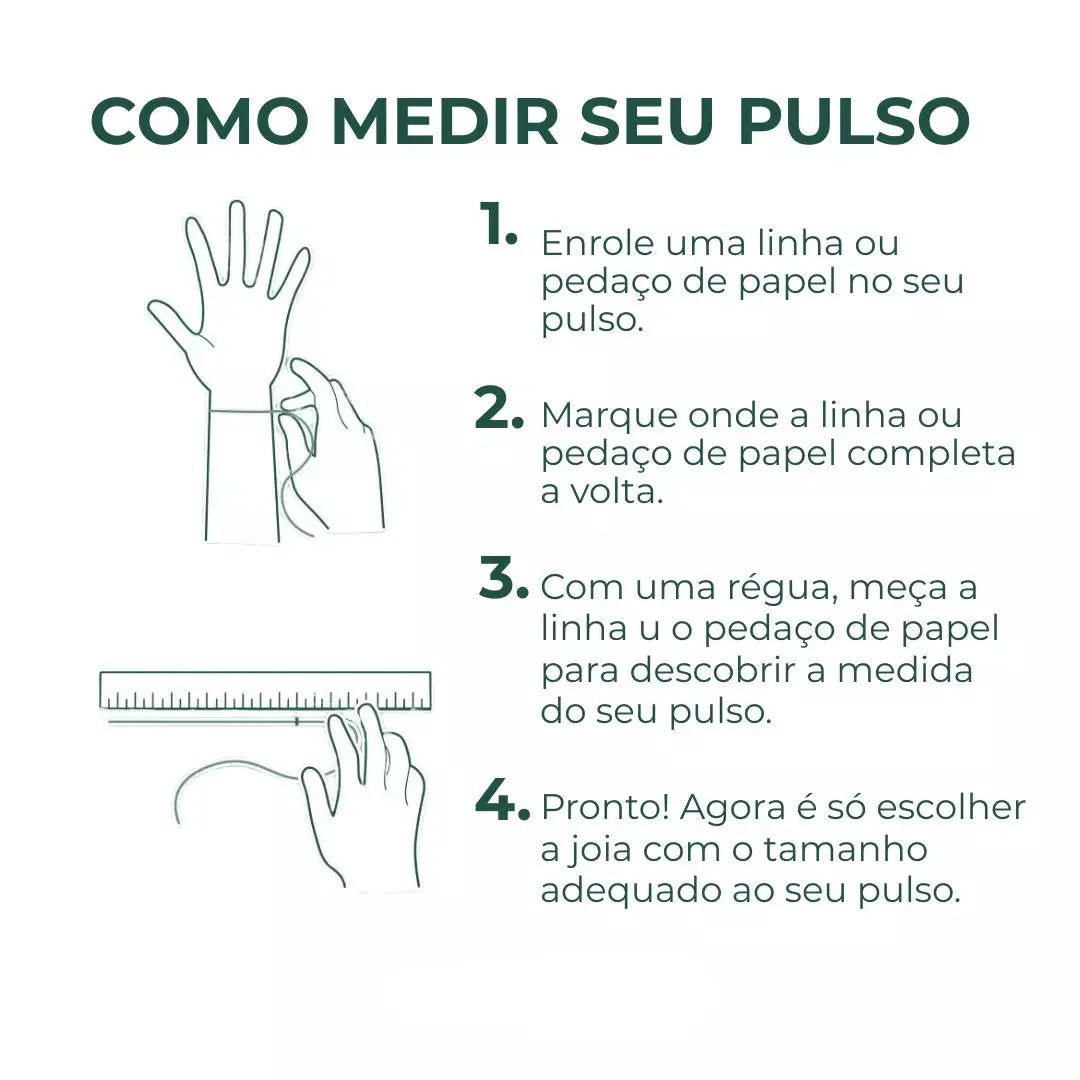 COMO MEDIR SEU PULSO

1. Enrole uma linha ou pedaço de papel no seu pulso.

2. Marque onde a linha ou pedaço de papel completa a volta.

3. Com uma régua, meça a linha u o pedaço de papel para descobrir a medida do seu pulso.

4. Pronto! Agora é só escolher a joia com o tamanho adequado ao seu pulso.